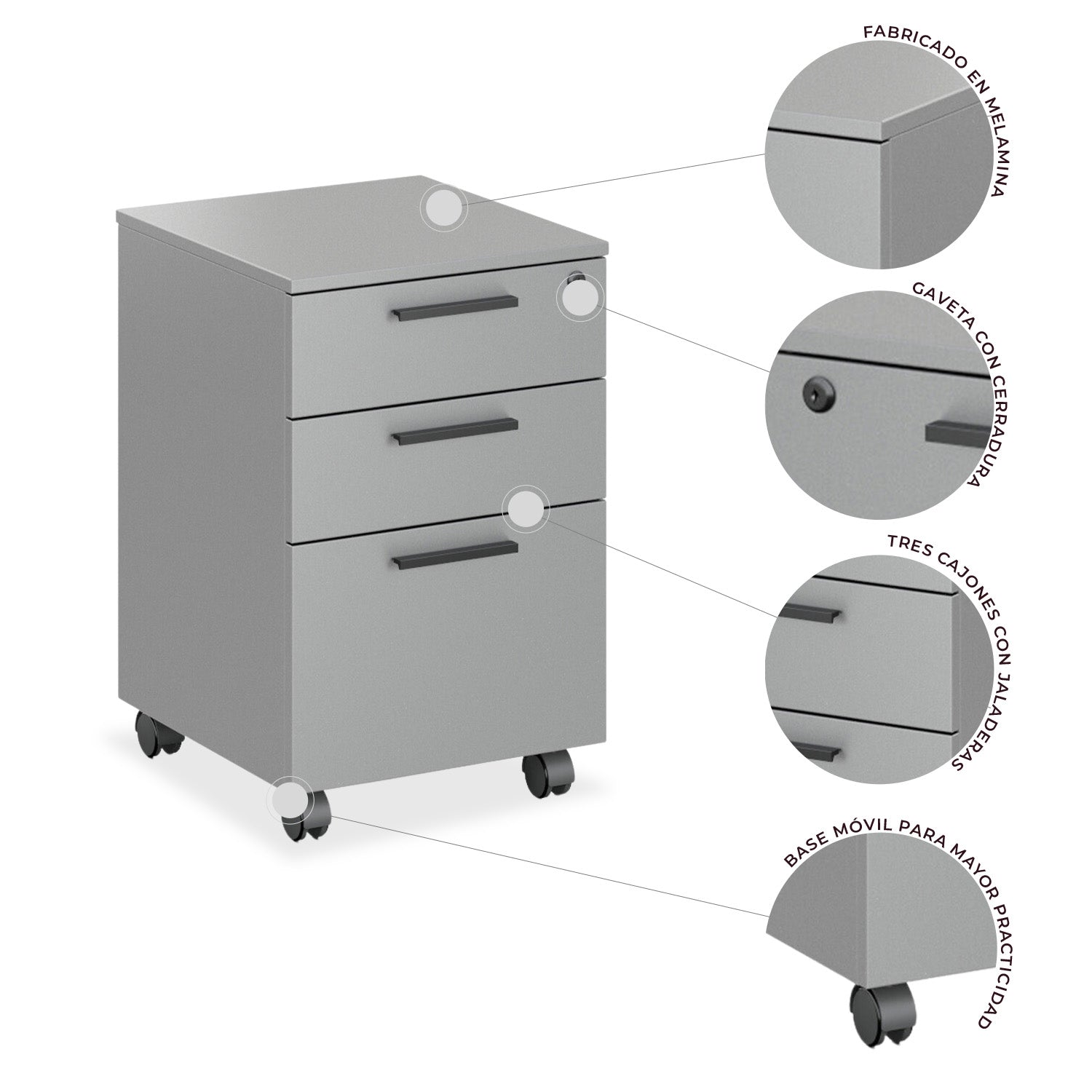 FABRICADO EN MELAMINA

GAVETA CON CERRADURA

TRES CAJONES CON JALADERAS

BASE MÓVIL PARA MAYOR PRACTICIDAD